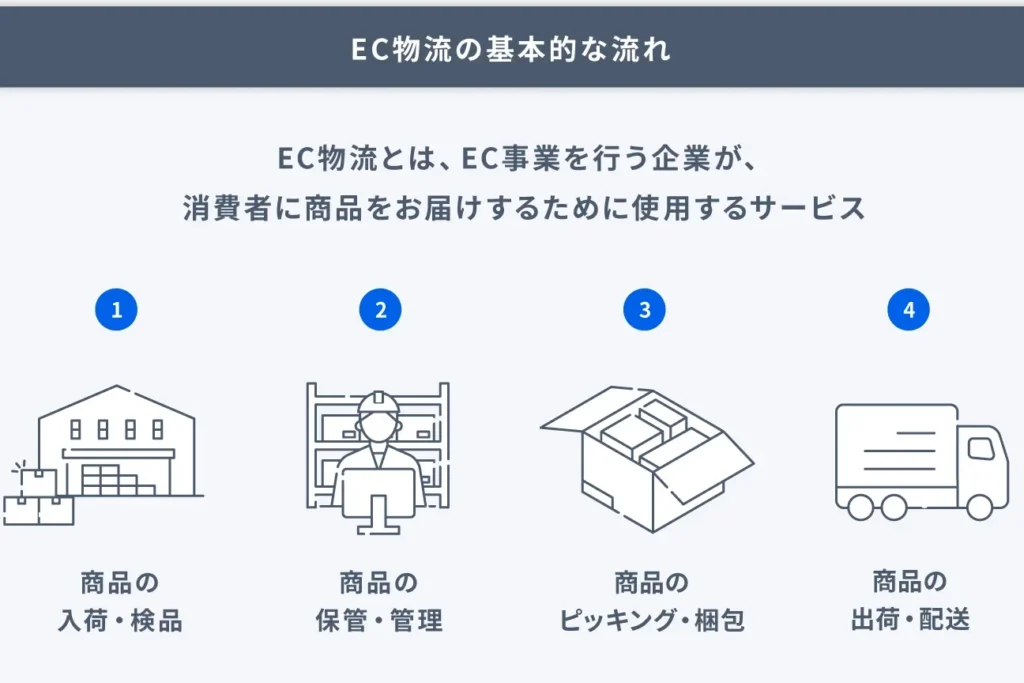 EC物流の基本的な流れ

EC物流とは、EC事業を行う企業が、
消費者に商品をお届けするために使用するサービス

1

商品の
入荷・検品

2

商品の
保管・管理

3

商品の
ピッキング・梱包

4

商品の
出荷・配送