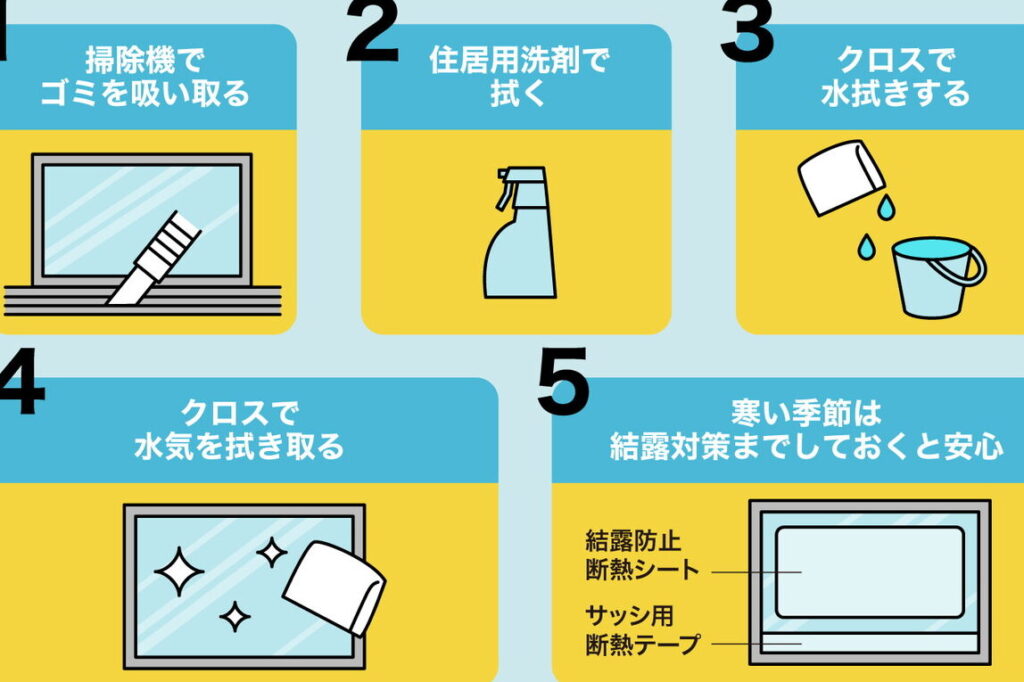 1
掃除機で
ゴミを吸い取る

2
住居用洗剤で
拭く

3
クロスで
水拭きする

4
クロスで
水気を拭き取る

5
寒い季節は
結露対策までしておくと安心

結露防止
断熱シート

サッシ用
断熱テープ