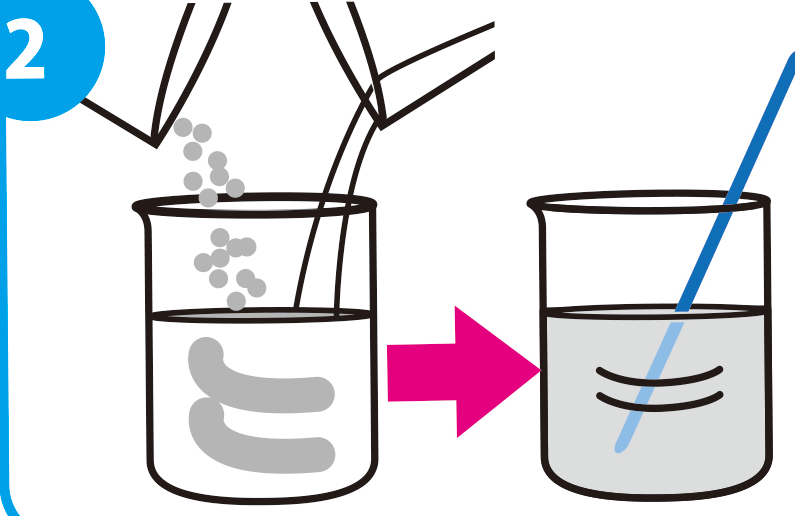 2