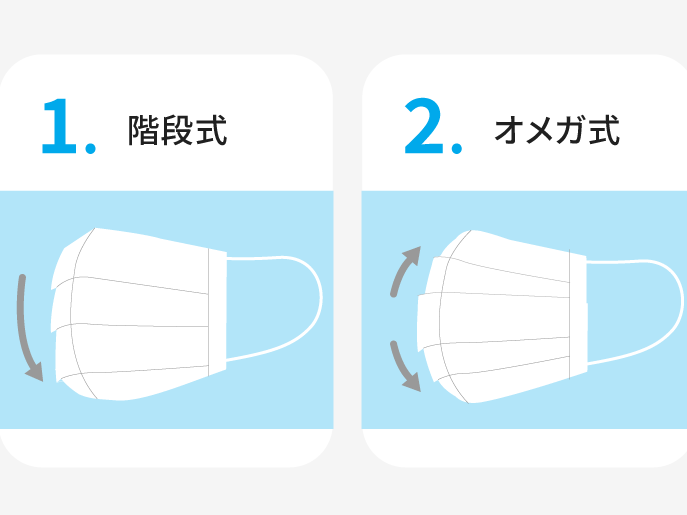 1. 階段式

2. オメガ式