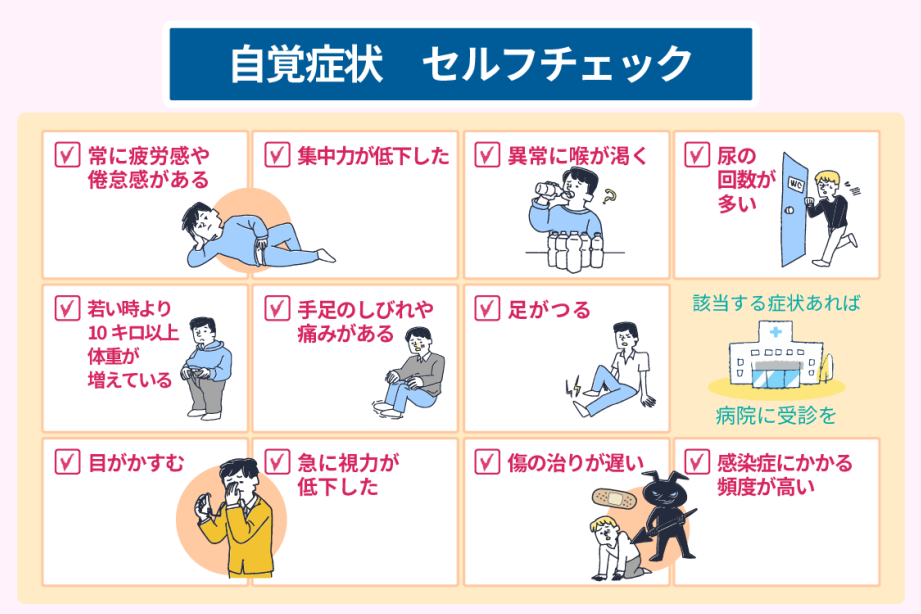 自覚症状　セルフチェック

常に疲労感や倦怠感がある

集中力が低下した

異常に喉が渇く

尿の回数が多い

WC

若い時より10キロ以上体重が増えている

手足のしびれや痛みがある

足がつる

該当する症状あれば

病院に受診を

目がかすむ

急に視力が低下した

傷の治りが遅い

感染症にかかる頻度が高い